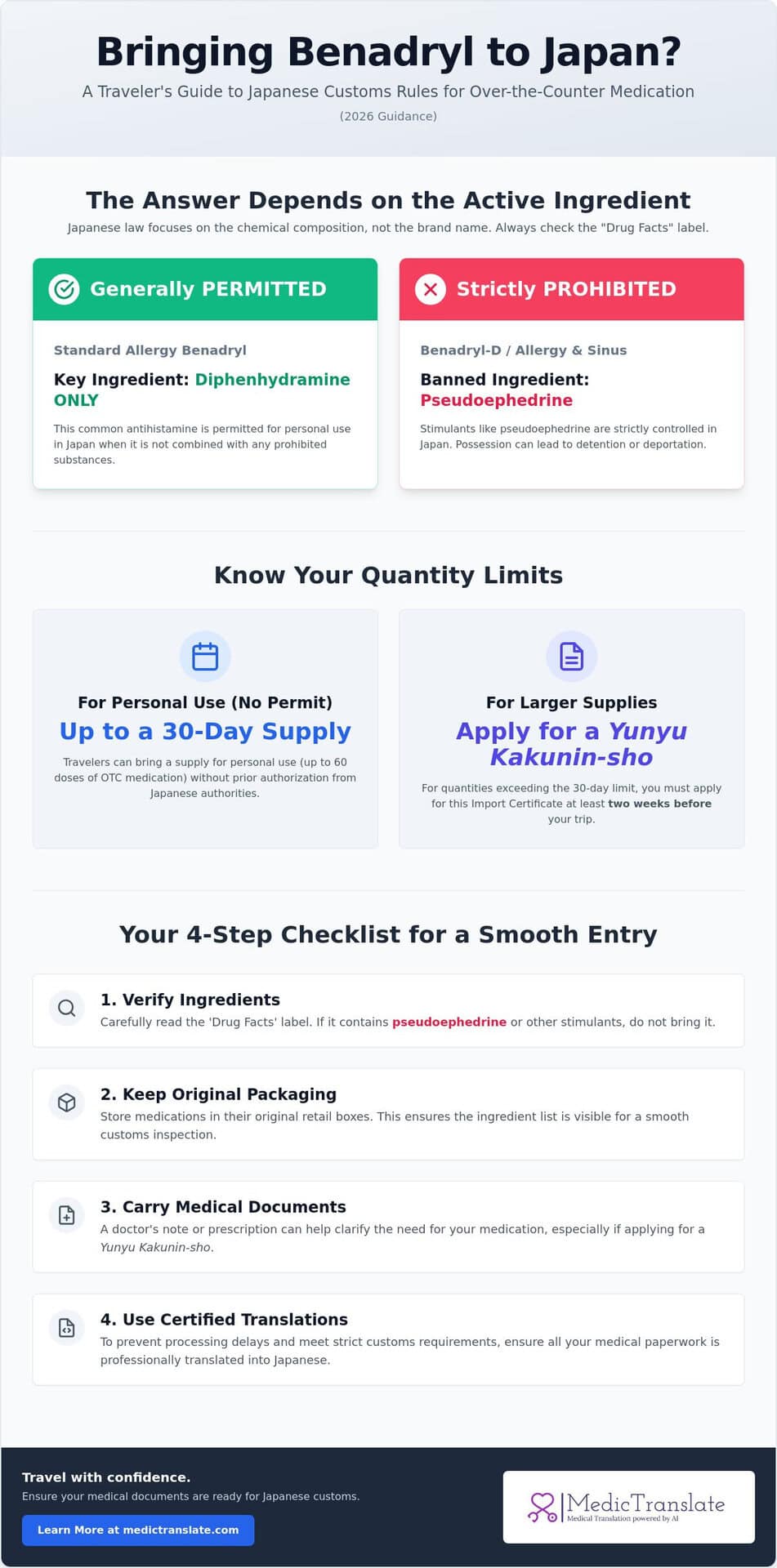 Bringing Benadryl to Japan?

A Traveler's Guide to Japanese Customs Rules for Over-the-Counter Medication

(2026 Guidance)

The Answer Depends on the Active Ingredient

Japanese law focuses on the chemical composition, not the brand name. Always check the "Drug Facts" label.

Generally PERMITTED

Standard Allergy Benadryl

Key Ingredient: Diphenhydramine ONLY

This common antihistamine is permitted for personal use in Japan when it is not combined with any prohibited substances.

Strictly PROHIBITED

Benadryl-D / Allergy & Sinus

Banned Ingredient: Pseudoephedrine

Stimulants like pseudoephedrine are strictly controlled in Japan. Possession can lead to detention or deportation.

Know Your Quantity Limits

For Personal Use (No Permit)

Up to a 30-Day Supply

Travelers can bring a supply for personal use (up to 60 doses of OTC medication) without prior authorization from Japanese authorities.

For Larger Supplies

Apply for a Yunyu Kakunin-sho

For quantities exceeding the 30-day limit, you must apply for this Import Certificate at least two weeks before your trip.

Your 4-Step Checklist for a Smooth Entry

1. Verify Ingredients
Carefully read the 'Drug Facts' label. If it contains pseudoephedrine or other stimulants, do not bring it.

2. Keep Original Packaging
Store medications in their original retail boxes. This ensures the ingredient list is visible for a smooth customs inspection.

3. Carry Medical Documents
A doctor's note or prescription can help clarify the need for your medication, especially if applying for a Yunyu Kakunin-sho.

4. Use Certified Translations
To prevent processing delays and meet strict customs requirements, ensure all your medical paperwork is professionally translated into Japanese.

Travel with confidence.

Ensure your medical documents are ready for Japanese customs.

Learn More at medictranslate.com

MedicTranslate
Medical Translation powered by AI